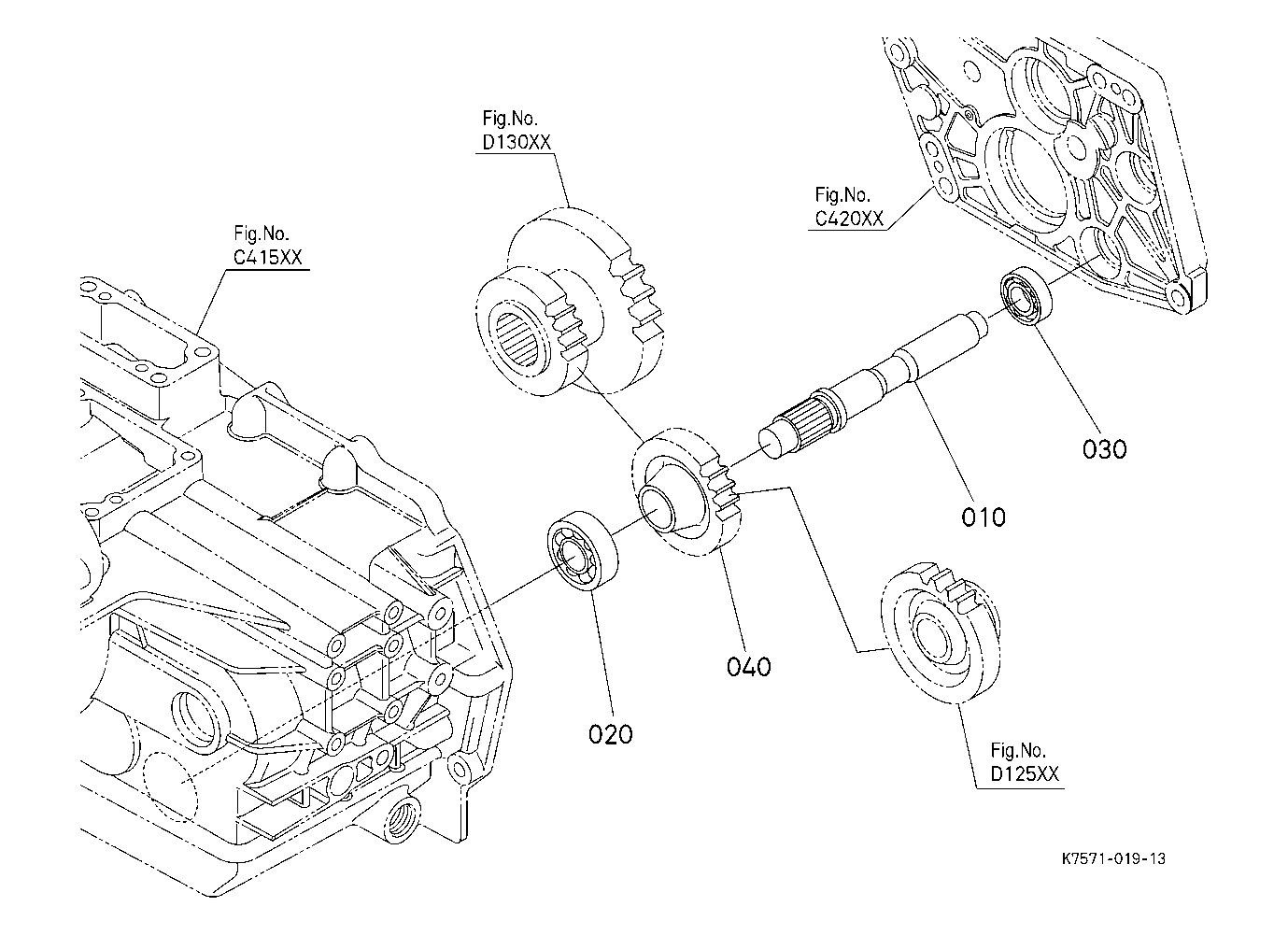 Fig.No.
D130XX

Fig.No.
C420XX

Fig.No.
C415XX

030

010

040

020

Fig.No.
D125XX

K7571-019-13